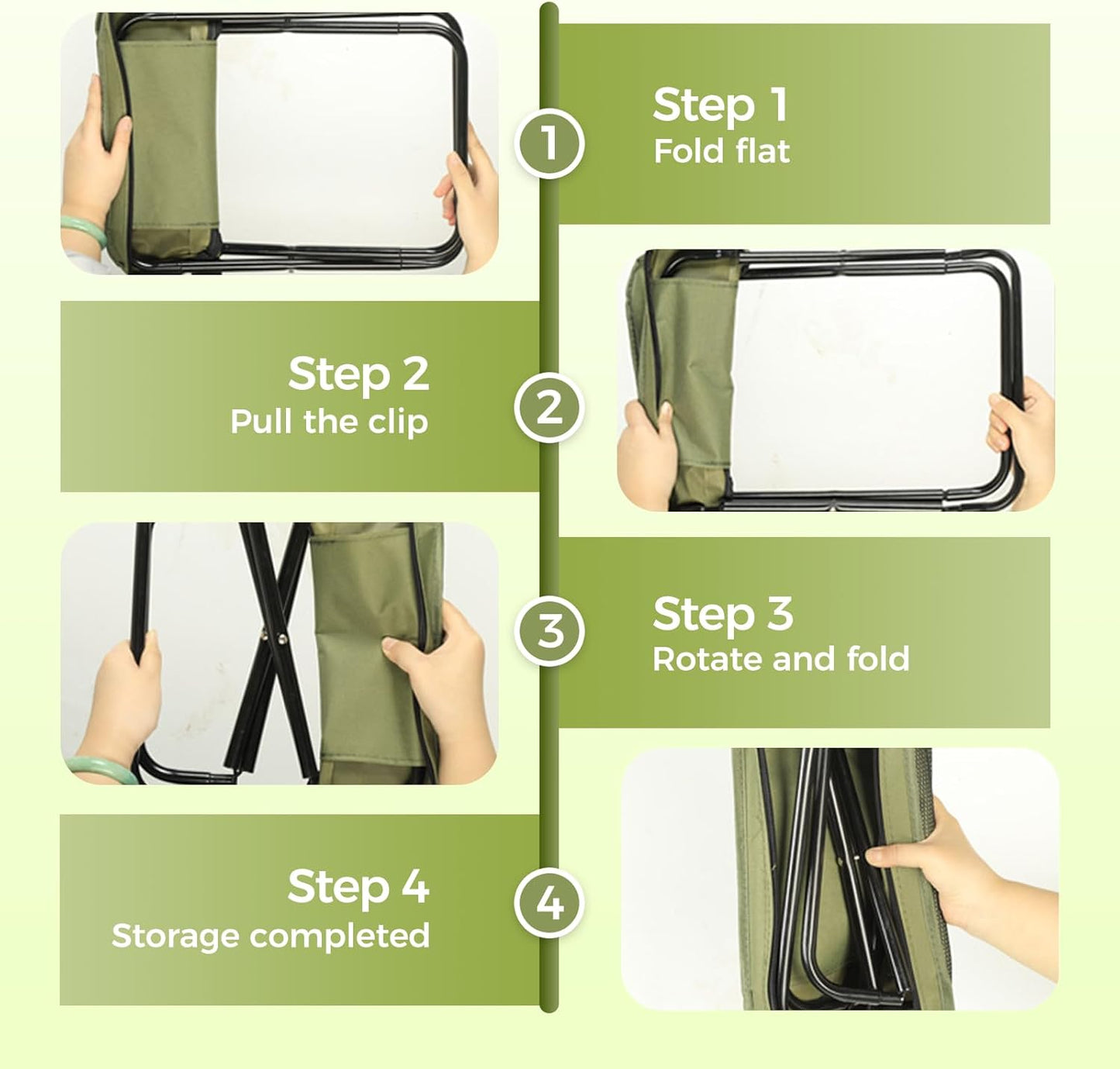 1

Step 1
Fold flat

Step 2
Pull the clip

2

3

Step 3
Rotate and fold

Step 4
Storage completed

4